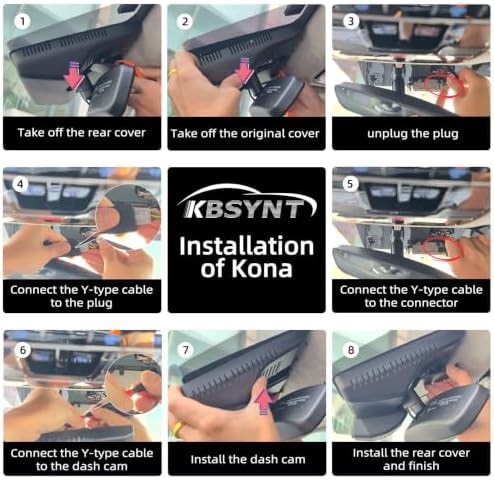 1
Take off the rear cover

2
Take off the original cover

3
unplug the plug

4
Connect the Y-type cable to the plug

KBSYNT
Installation of Kona

5
Connect the Y-type cable to the connector

6
Connect the Y-type cable to the dash cam

7
Install the dash cam

8
Install the rear cover and finish