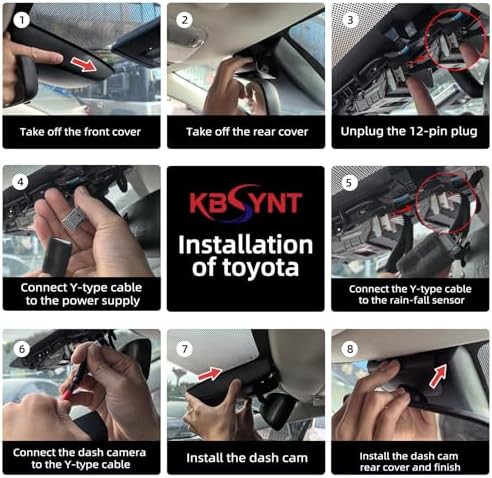 1
Take off the front cover

2
Take off the rear cover

3
Unplug the 12-pin plug

4
Connect Y-type cable to the power supply

KBSYNT
Installation of toyota

5
Connect the Y-type cable to the rain-fall sensor

6
Connect the dash camera to the Y-type cable

7
Install the dash cam

8
Install the dash cam rear cover and finish