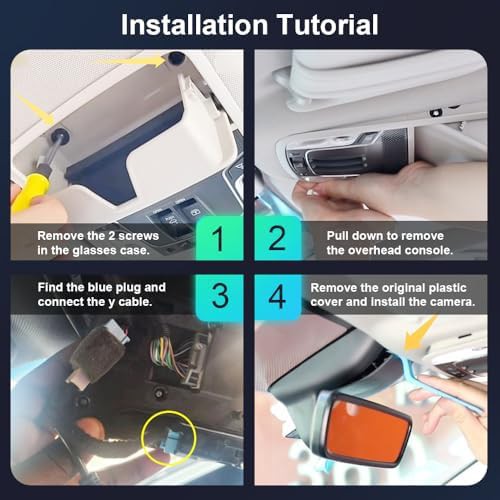 Installation Tutorial

Remove the 2 screws in the glasses case.

1

2

Pull down to remove the overhead console.

Find the blue plug and connect the y cable.

3

4

Remove the original plastic cover and install the camera.