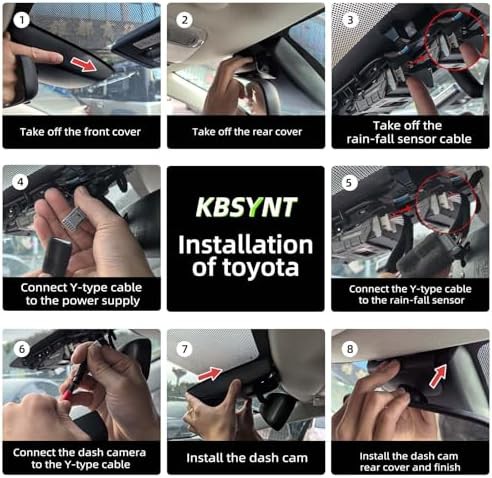 1
Take off the front cover

2
Take off the rear cover

3
Take off the rain-fall sensor cable

4
Connect Y-type cable to the power supply

KBSYNT
Installation of toyota

5
Connect the Y-type cable to the rain-fall sensor

6
Connect the dash camera to the Y-type cable

7
Install the dash cam

8
Install the dash cam rear cover and finish